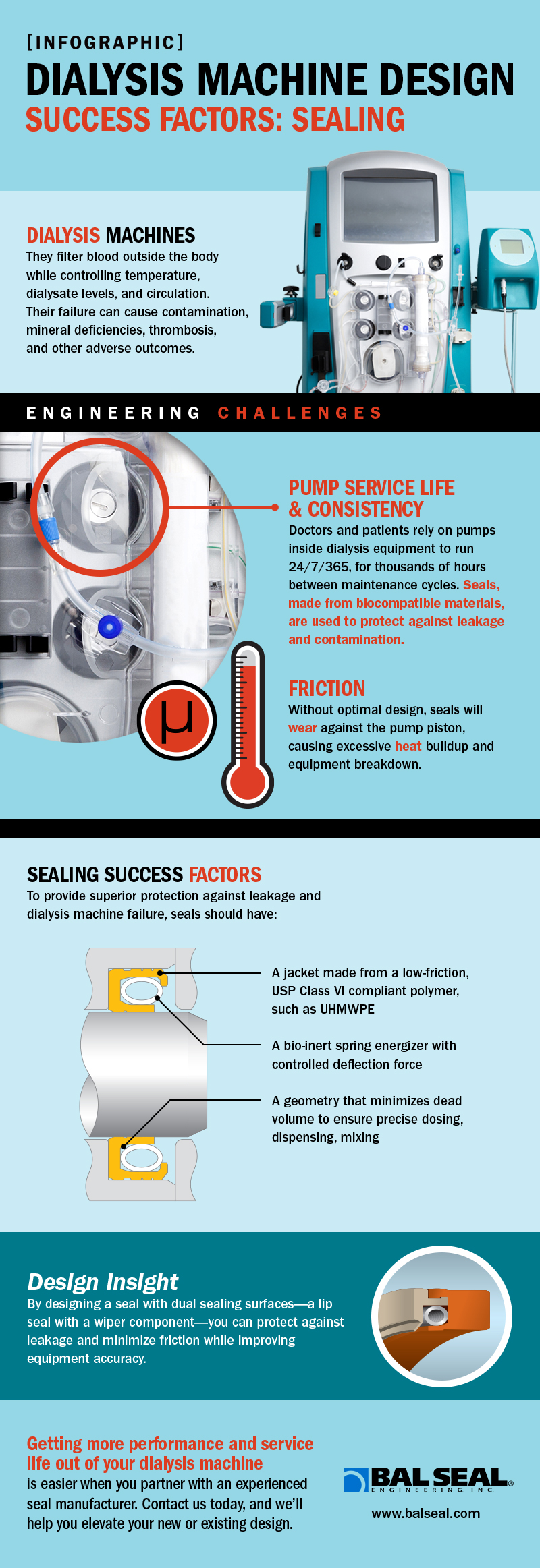 [INFOGRAPHIC]
DIALYSIS MACHINE DESIGN
SUCCESS FACTORS: SEALING

DIALYSIS MACHINES
They filter blood outside the body while controlling temperature, dialysate levels, and circulation. Their failure can cause contamination, mineral deficiencies, thrombosis, and other adverse outcomes.

ENGINEERING CHALLENGES

PUMP SERVICE LIFE & CONSISTENCY
Doctors and patients rely on pumps inside dialysis equipment to run 24/7/365, for thousands of hours between maintenance cycles. Seals, made from biocompatible materials, are used to protect against leakage and contamination.

μ

FRICTION
Without optimal design, seals will wear against the pump piston, causing excessive heat buildup and equipment breakdown.

SEALING SUCCESS FACTORS
To provide superior protection against leakage and dialysis machine failure, seals should have:

A jacket made from a low-friction, USP Class VI compliant polymer, such as UHMWPE

A bio-inert spring energizer with controlled deflection force

A geometry that minimizes dead volume to ensure precise dosing, dispensing, mixing

Design Insight
By designing a seal with dual sealing surfaces—a lip seal with a wiper component—you can protect against leakage and minimize friction while improving equipment accuracy.

Getting more performance and service life out of your dialysis machine
is easier when you partner with an experienced seal manufacturer. Contact us today, and we'll help you elevate your new or existing design.

BAL SEAL
ENGINEERING, INC.
www.balseal.com