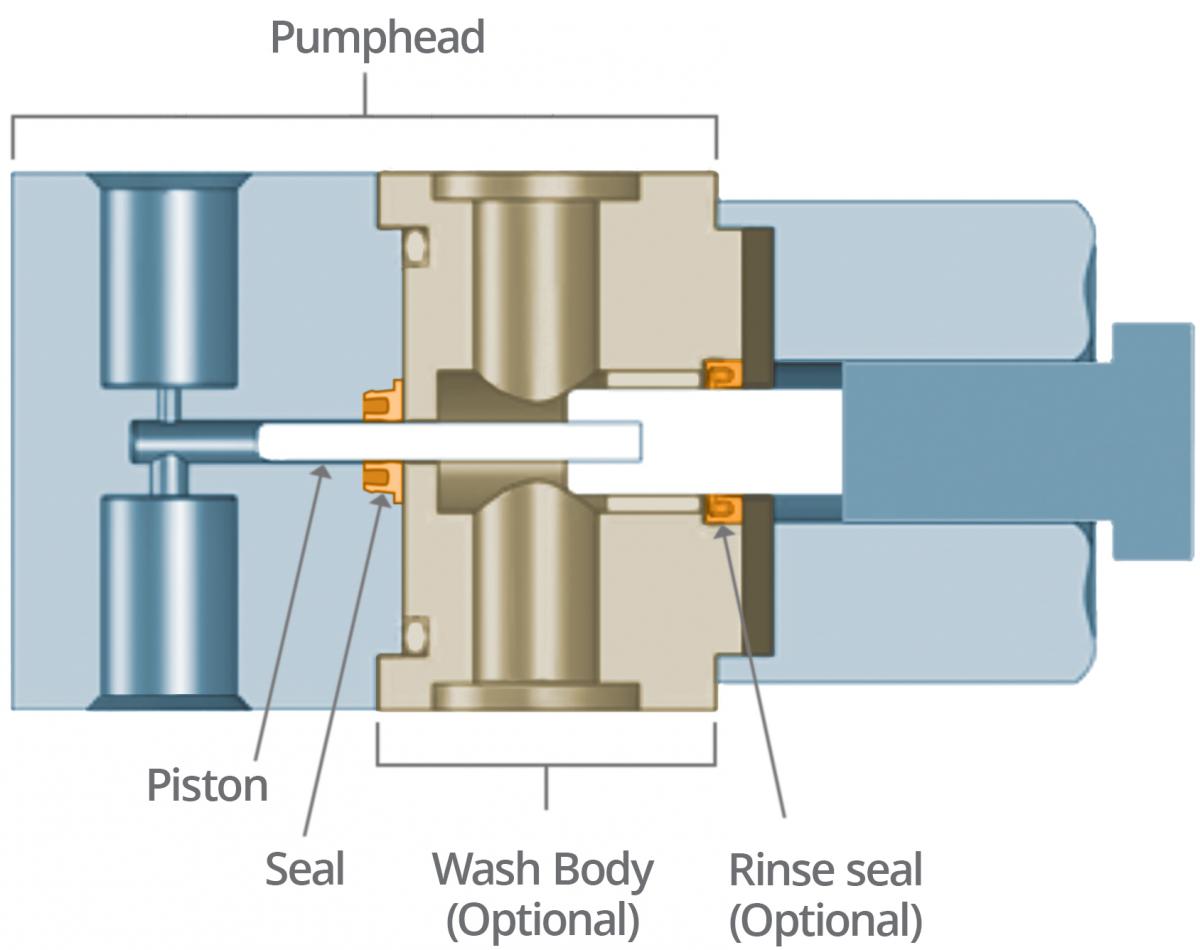 Pumphead

Piston

Seal

Wash Body
(Optional)

Rinse seal
(Optional)